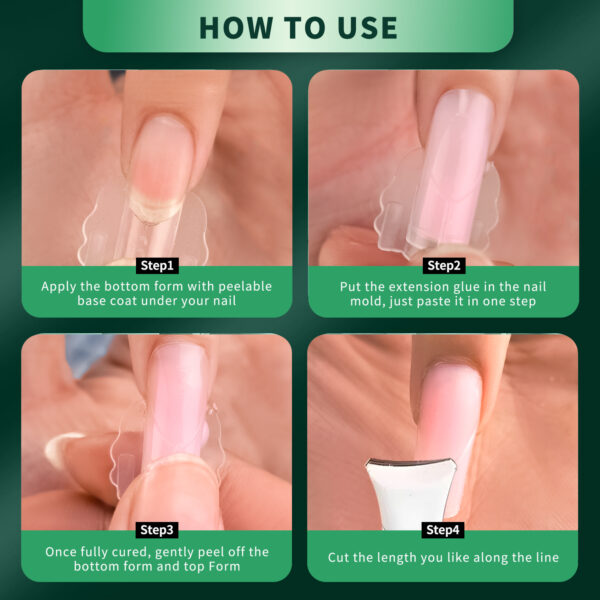 HOW TO USE

Step1

Apply the bottom form with peelable base coat under your nail

Step2

Put the extension glue in the nail mold, just paste it in one step

Step3

Once fully cured, gently peel off the bottom form and top Form

Step4

Cut the length you like along the line