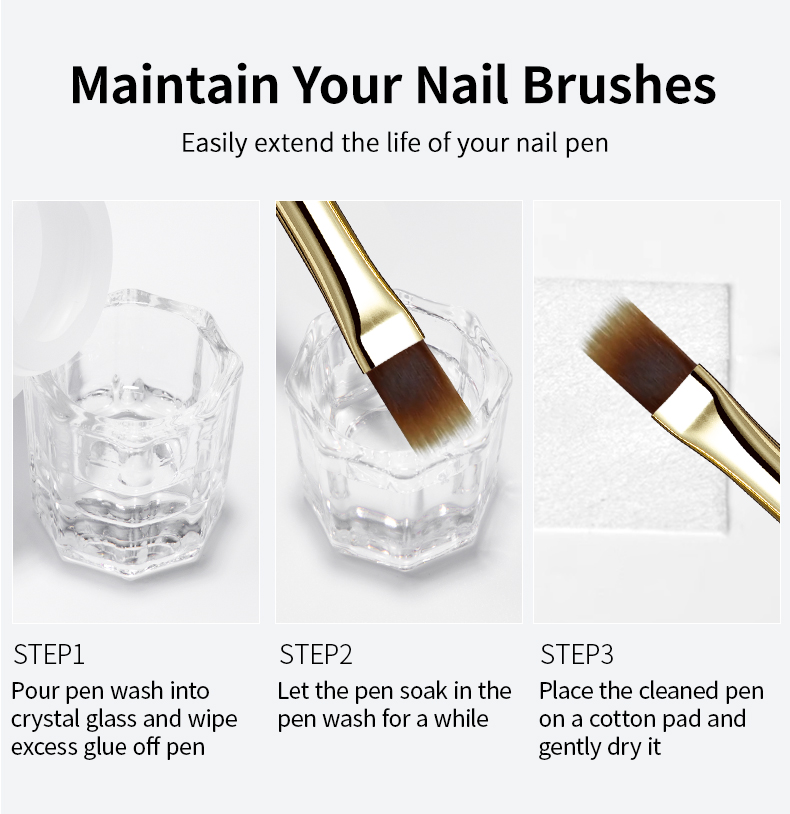 Maintain Your Nail Brushes

Easily extend the life of your nail pen

STEP1
Pour pen wash into crystal glass and wipe excess glue off pen

STEP2
Let the pen soak in the pen wash for a while

STEP3
Place the cleaned pen on a cotton pad and gently dry it